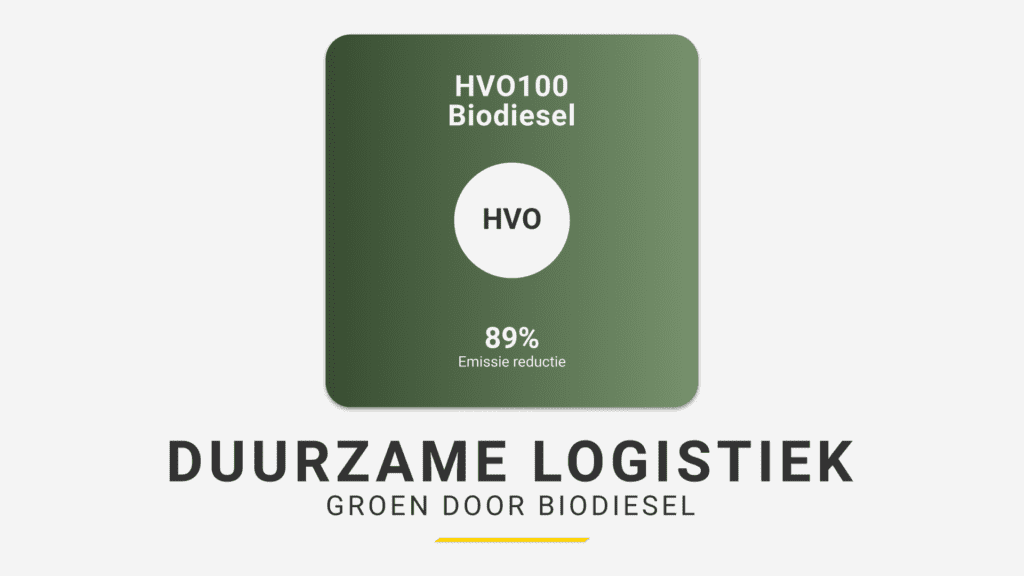 HVO100
Biodiesel

HVO

89%
Emissie reductie

DUURZAME LOGISTIEK
GROEN DOOR BIODIESEL